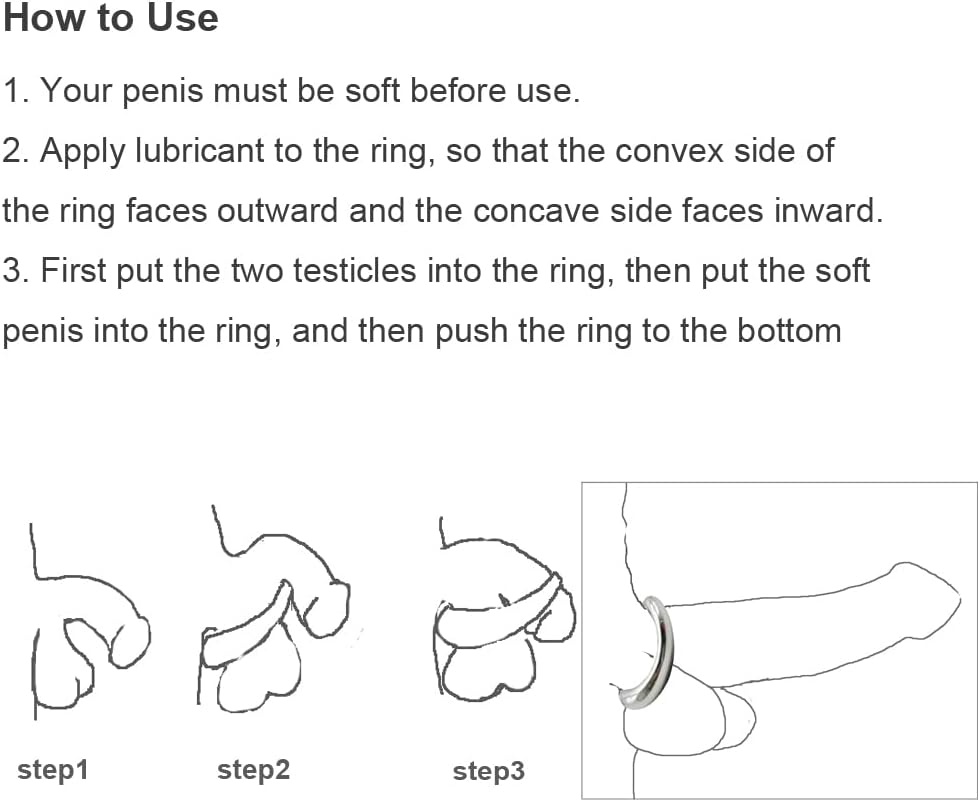 How to Use

1. Your penis must be soft before use.

2. Apply lubricant to the ring, so that the convex side of the ring faces outward and the concave side faces inward.

3. First put the two testicles into the ring, then put the soft penis into the ring, and then push the ring to the bottom

step1

step2

step3